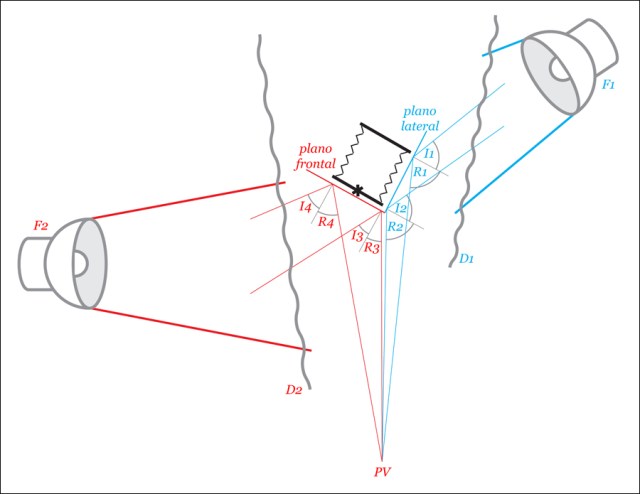 F1

plano lateral

I1

R1

I2

R2

D1

plano frontal

I4

R4

I3

R3

F2

D2

PV